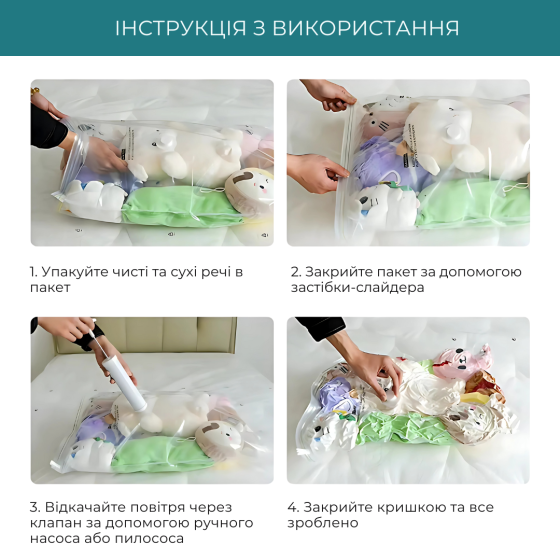 ІНСТРУКЦІЯ З ВИКОРИСТАННЯ

1. Упакуйте чисті та сухі речі в пакет

2. Закрийте пакет за допомогою застібки-слайдера

3. Відкачайте повітря через клапан за допомогою ручного насоса або пилососа

4. Закрийте кришкою та все зроблено