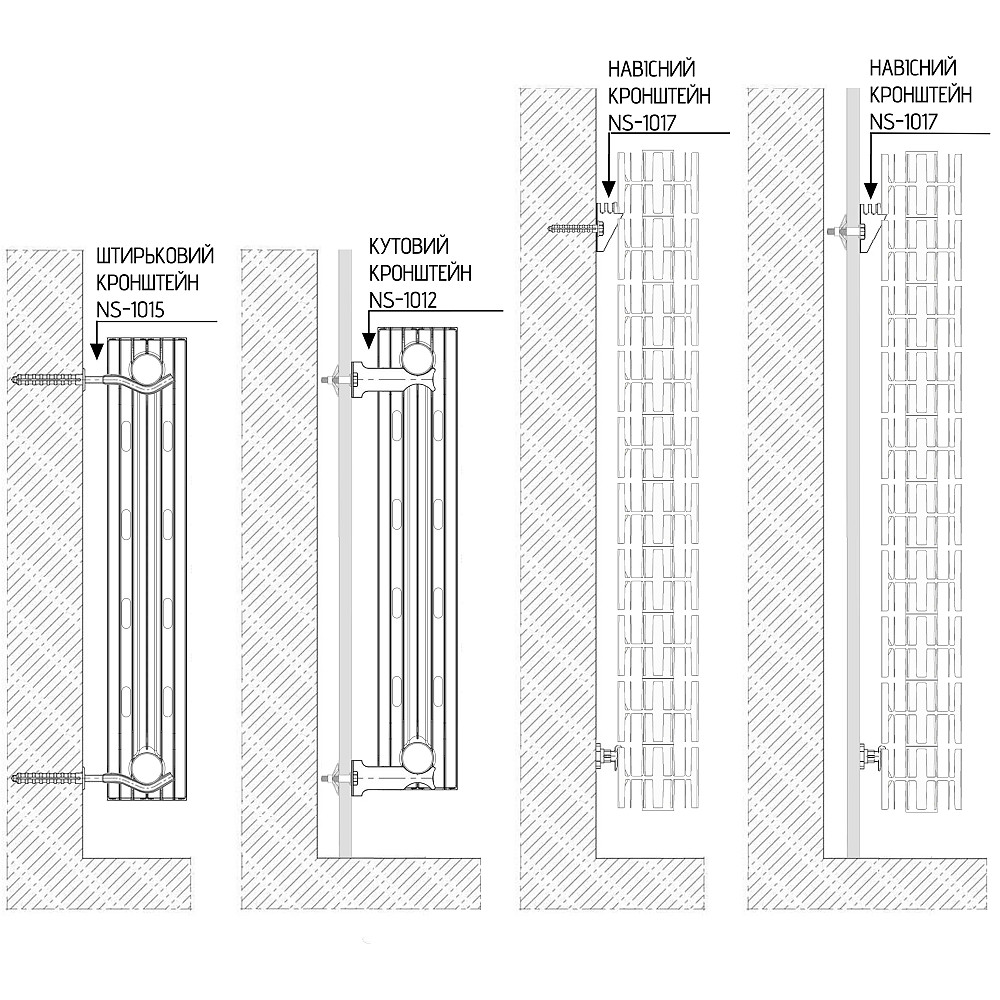 ШТИРЬКОВИЙ КРОНШТЕЙН NS-1015

КУТОВИЙ КРОНШТЕЙН NS-1012

НАВІСНИЙ КРОНШТЕЙН NS-1017

НАВІСНИЙ КРОНШТЕЙН NS-1017