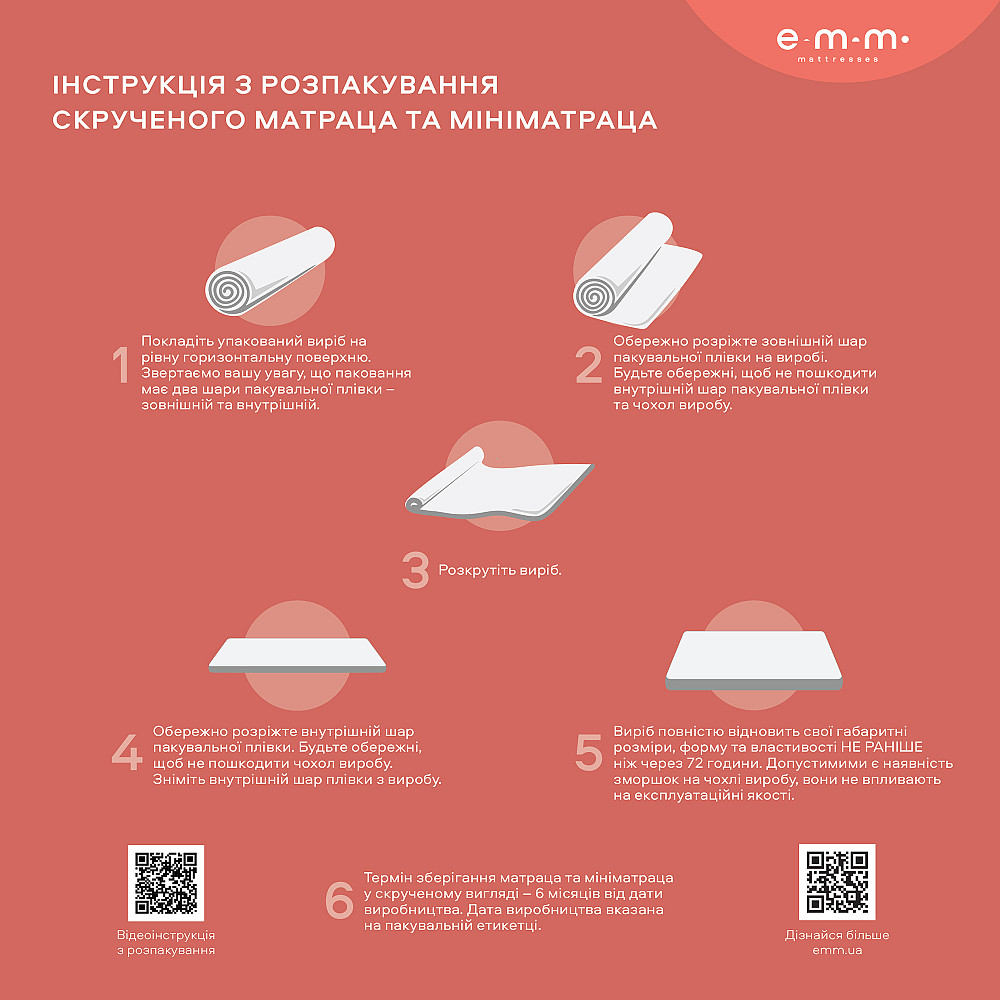 e·m·m·
mattresses

ІНСТРУКЦІЯ З РОЗПАКУВАННЯ СКРУЧЕНОГО МАТРАЦА ТА МІНІМАТРАЦА

1 Покладіть упакований виріб на рівну горизонтальну поверхню. Звертаємо вашу увагу, що паковання має два шари пакувальної плівки – зовнішній та внутрішній.

2 Обережно розріжте зовнішній шар пакувальної плівки на виробі. Будьте обережні, щоб не пошкодити внутрішній шар пакувальної плівки та чохол виробу.

3 Розкрутіть виріб.

4 Обережно розріжте внутрішній шар пакувальної плівки. Будьте обережні, щоб не пошкодити чохол виробу. Зніміть внутрішній шар плівки з виробу.

5 Виріб повністю відновить свої габаритні розміри, форму та властивості НЕ РАНІШЕ ніж через 72 години. Допустимими є наявність зморшок на чохлі виробу, вони не впливають на експлуатаційні якості.

Відеоінструкція з розпакування

6 Термін зберігання матраца та мініматраца у скрученому вигляді – 6 місяців від дати виробництва. Дата виробництва вказана на пакувальній етикетці.

Дізнайся більше emm.ua