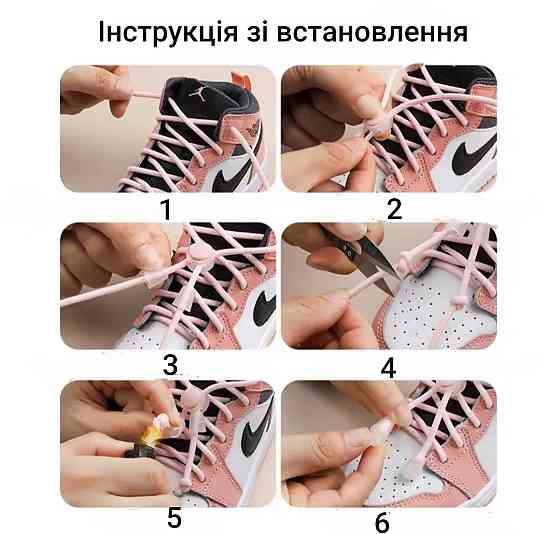 Інструкція зі встановлення

1

2

3

4

5

6