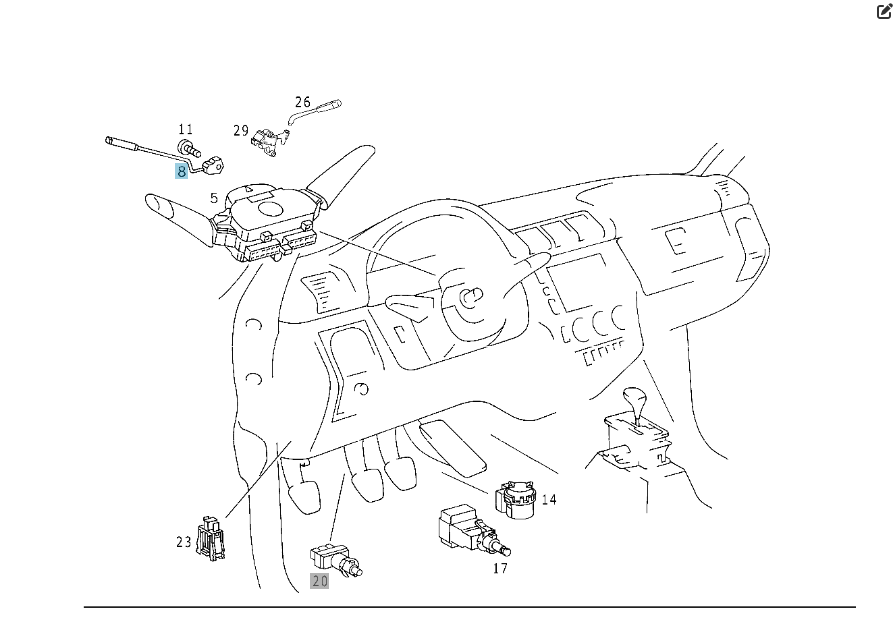 26
11
29
8
5
14
23
17
20