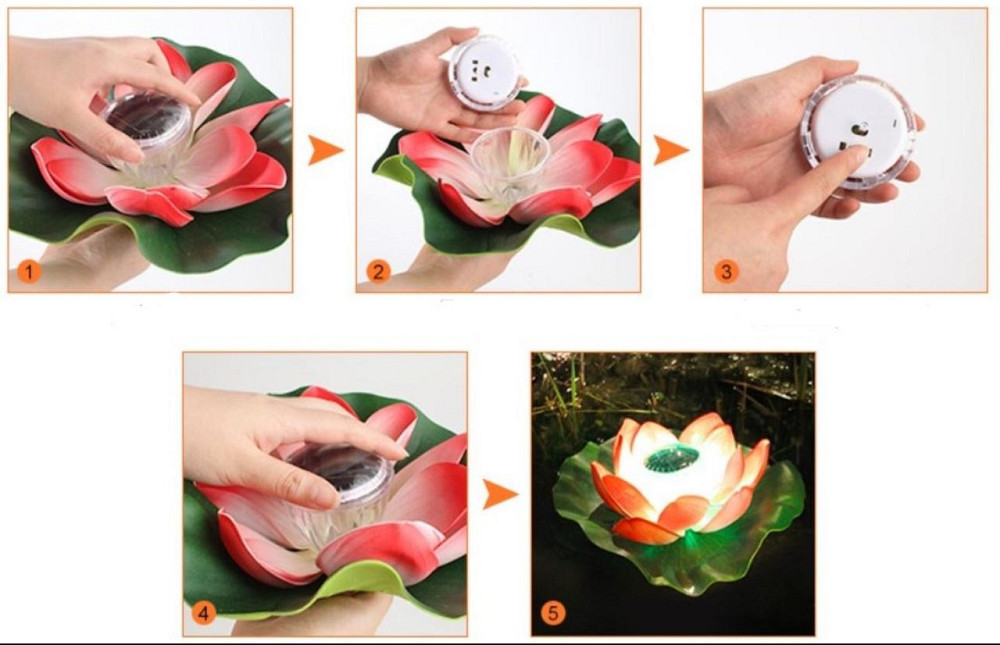 1

2

3

4

5