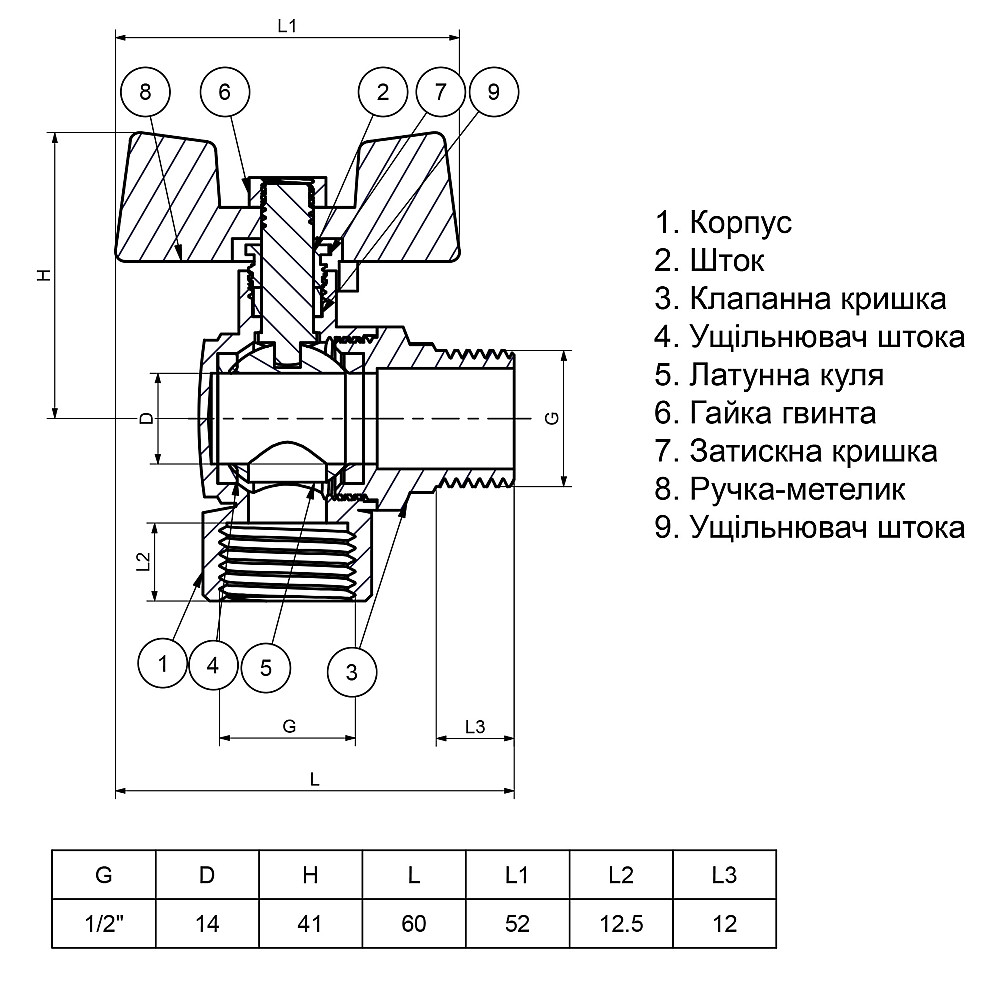 L1

8 6 2 7 9

H

D

G

L2

1 4 5 3

G

L3

L

1. Корпус
2. Шток
3. Клапанна кришка
4. Ущільнювач штока
5. Латунна куля
6. Гайка гвинта
7. Затискна кришка
8. Ручка-метелик
9. Ущільнювач штока

| G | D | H | L | L1 | L2 | L3 |
|---|---|---|---|---|---|---|
| 1/2" | 14 | 41 | 60 | 52 | 12.5 | 12 |