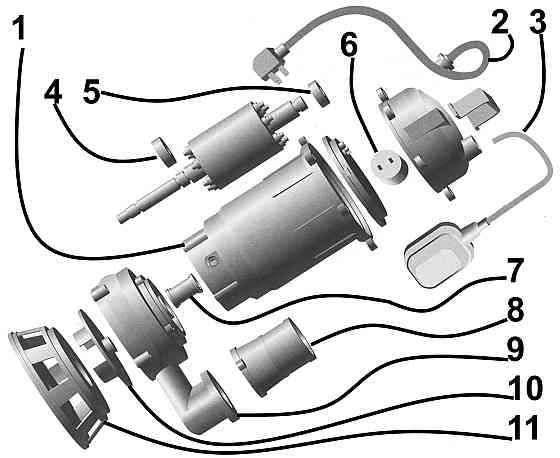 1
2
3
4
5
6
7
8
9
10
11