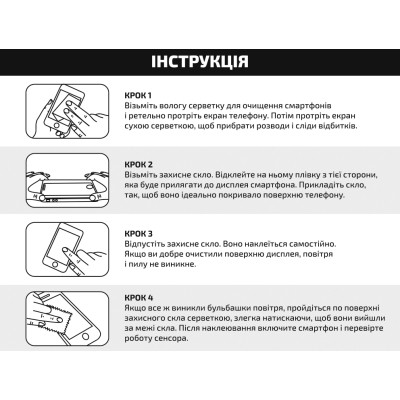 ІНСТРУКЦІЯ

КРОК 1
Візьміть вологу серветку для очищення смартфонів і ретельно протріть екран телефону. Потім протріть екран сухою серветкою, щоб прибрати розводи і сліди відбитків.

КРОК 2
Візьміть захисне скло. Відклейте на ньому плівку з тієї сторони, яка буде прилягати до дисплея смартфона. Прикладіть скло, так, щоб воно ідеально покривало поверхню телефону.

КРОК 3
Відпустіть захисне скло. Воно наклеїться самостійно. Якщо ви добре очистили поверхню дисплея, повітря і пилу не виникне.

КРОК 4
Якщо все ж виникли бульбашки повітря, пройдіться по поверхні захисного скла серветкою, злегка натискаючи, щоб вони вийшли за межі скла. Після наклеювання включите смартфон і перевірте роботу сенсора.