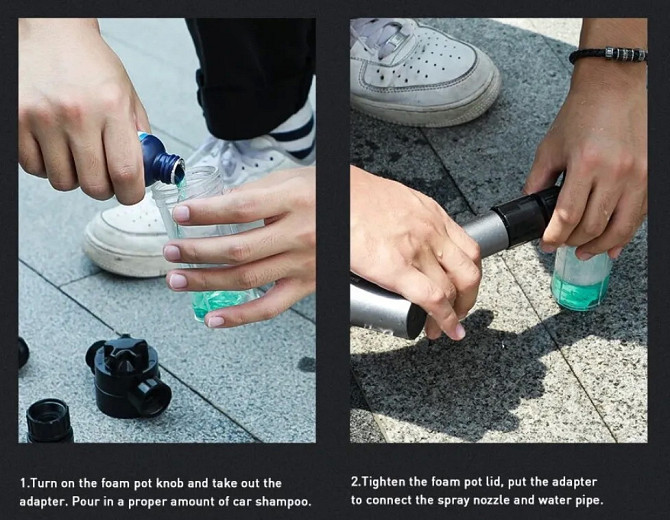 1.Turn on the foam pot knob and take out the adapter. Pour in a proper amount of car shampoo.

2.Tighten the foam pot lid, put the adapter to connect the spray nozzle and water pipe.