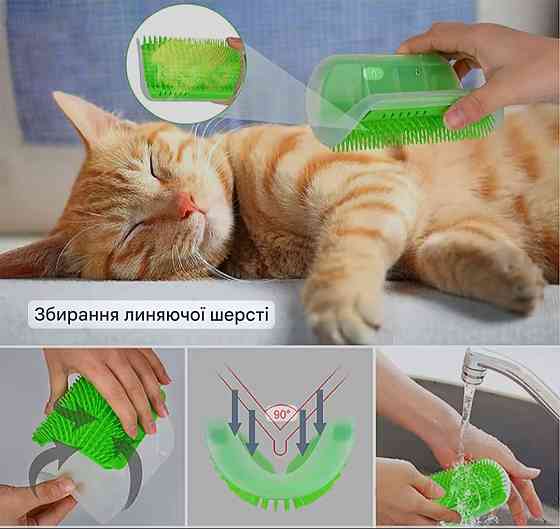 Збирання линяючої шерсті

90°