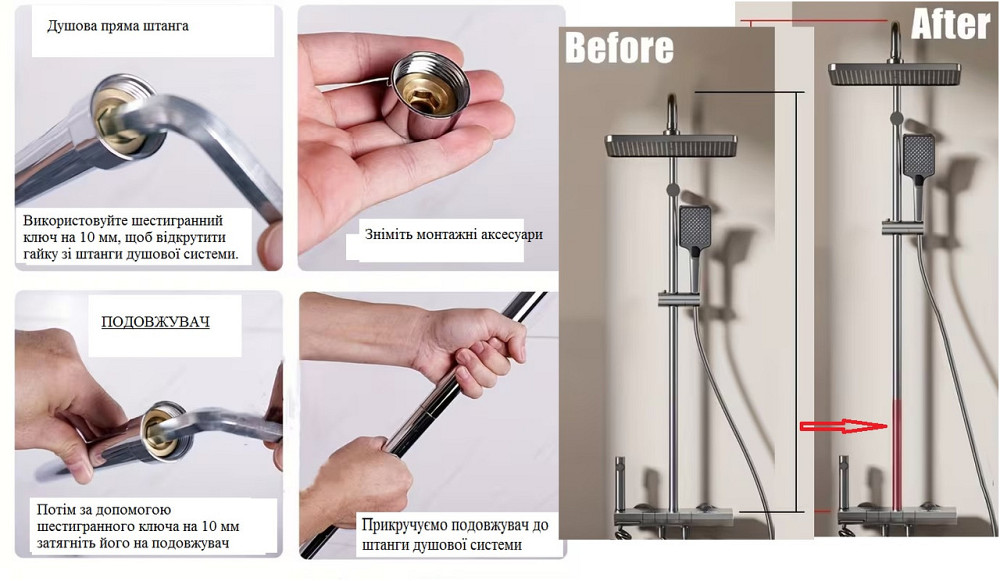 Душова пряма штанга

Використовуйте шестигранний ключ на 10 мм, щоб відкрутити гайку зі штанги душової системи.

Зніміть монтажні аксесуари

ПОДОВЖУВАЧ

Потім за допомогою шестигранного ключа на 10 мм затягніть його на подовжувач

Прикручуємо подовжувач до штанги душової системи

Before

After