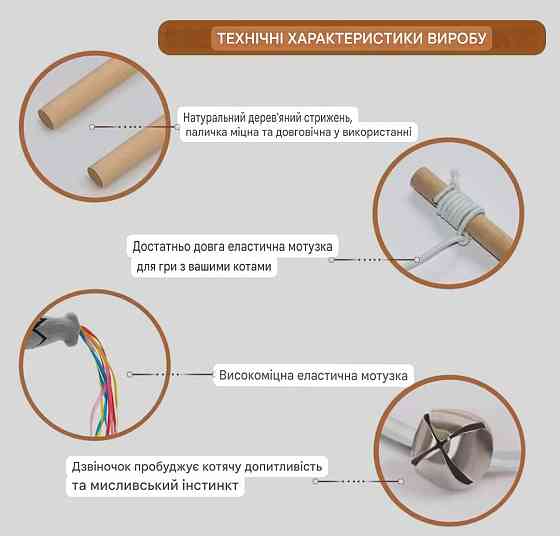 ТЕХНІЧНІ ХАРАКТЕРИСТИКИ ВИРОБУ

Натуральний дерев'яний стрижень, паличка міцна та довговічна у використанні

Достатньо довга еластична мотузка для гри з вашими котами

Високоміцна еластична мотузка

Дзвіночок пробуджує котячу допитливість та мисливський інстинкт