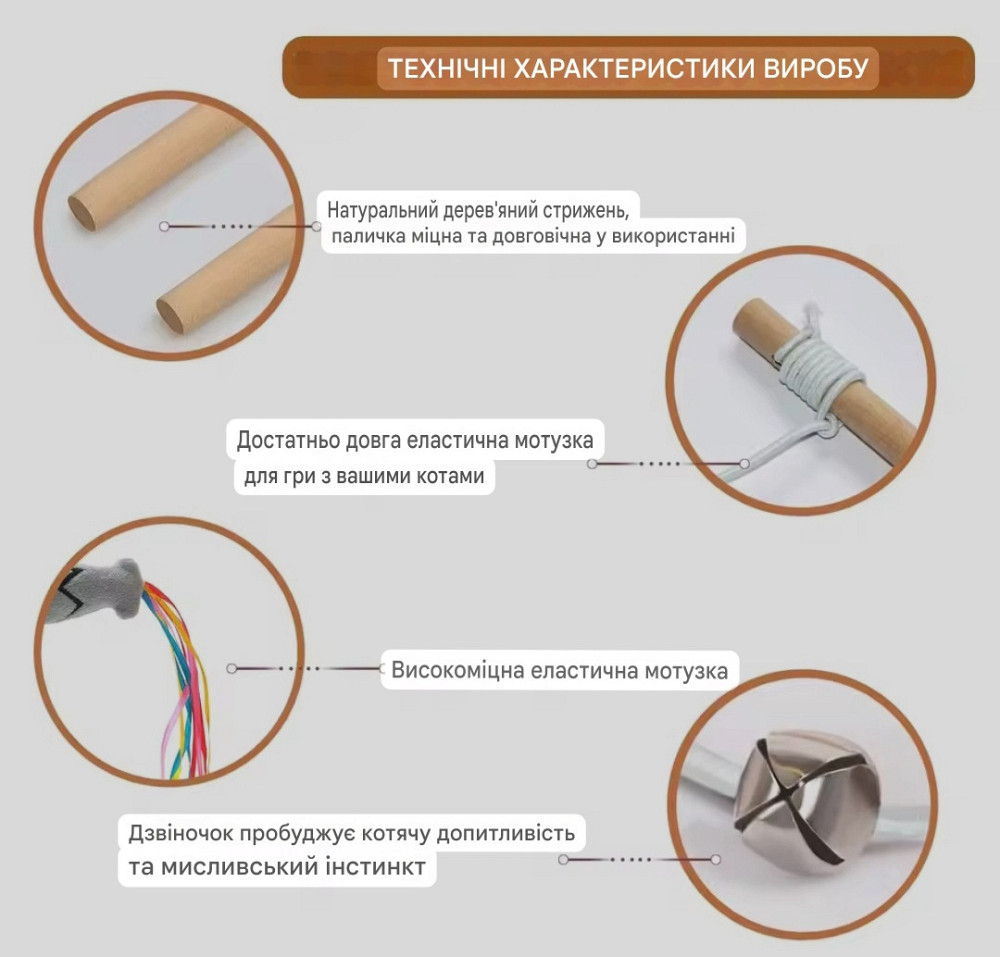 ТЕХНІЧНІ ХАРАКТЕРИСТИКИ ВИРОБУ

Натуральний дерев'яний стрижень, паличка міцна та довговічна у використанні

Достатньо довга еластична мотузка для гри з вашими котами

Високоміцна еластична мотузка

Дзвіночок пробуджує котячу допитливість та мисливський інстинкт