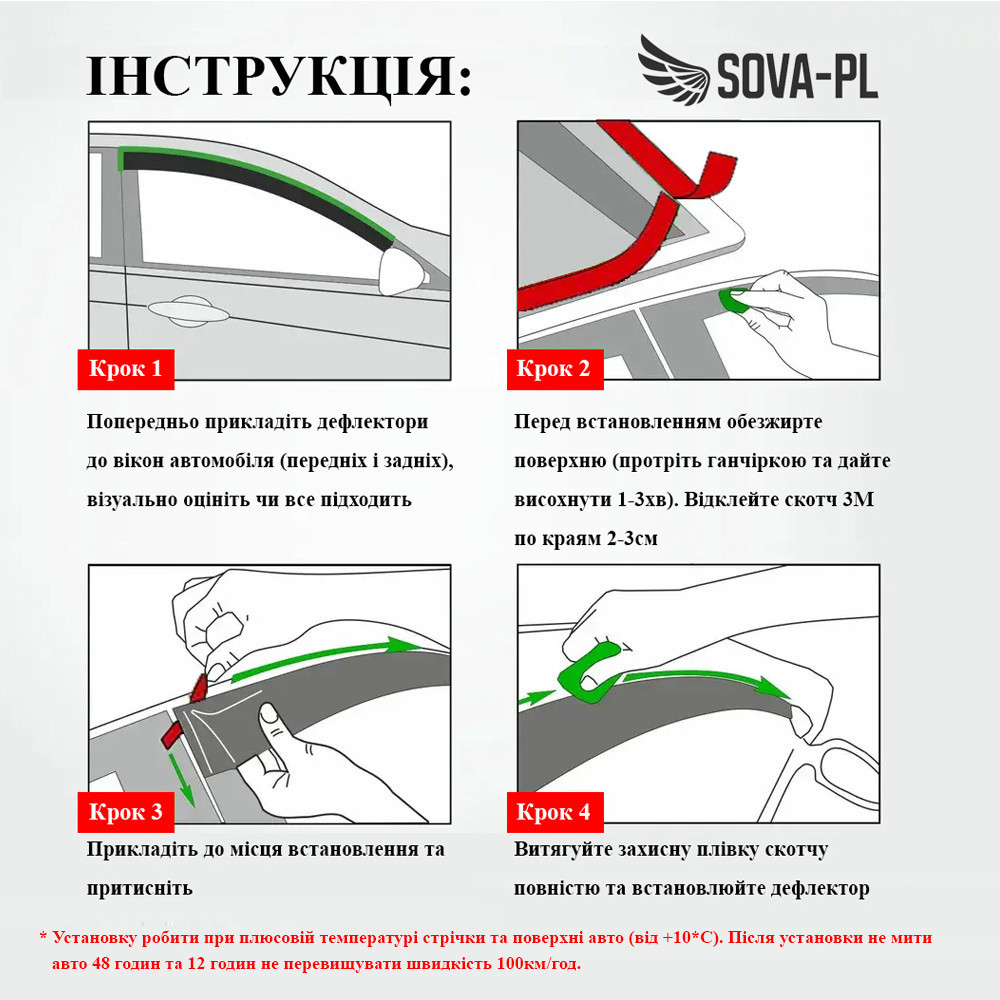 ІНСТРУКЦІЯ:

SOVA-PL

Крок 1

Попередньо прикладіть дефлектори до вікон автомобіля (передніх і задніх), візуально оцініть чи все підходить

Крок 2

Перед встановленням обезжирте поверхню (протріть ганчіркою та дайте висохнути 1-3хв). Відклейте скотч 3М по краям 2-3см

Крок 3

Прикладіть до місця встановлення та притисніть

Крок 4

Витягуйте захисну плівку скотчу повністю та встановлюйте дефлектор

* Установку робити при плюсовій температурі стрічки та поверхні авто (від +10*С). Після установки не мити авто 48 годин та 12 годин не перевищувати швидкість 100км/год.