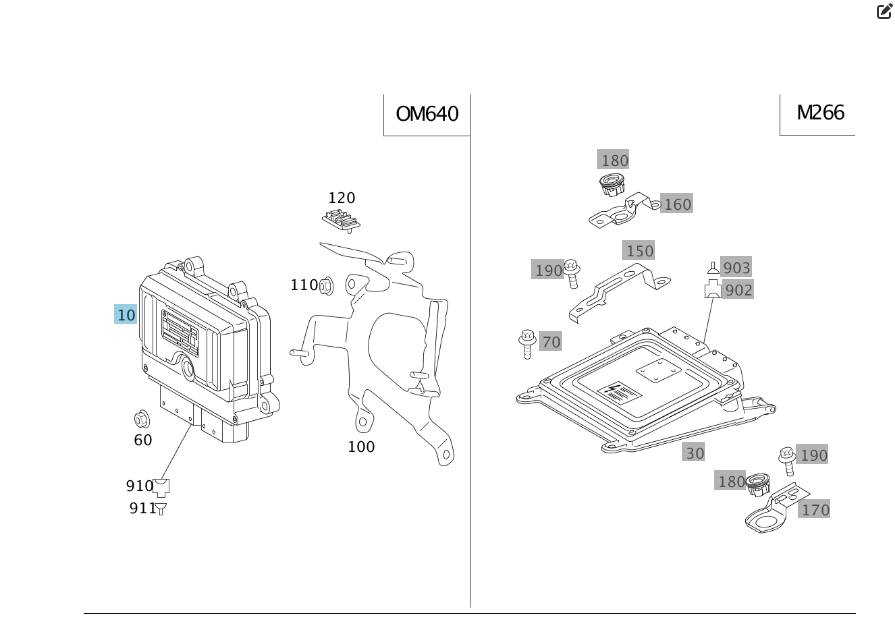 OM640

120

110

10

60

100

910

911

M266

180

160

150

190

903

902

70

30

190

180

170