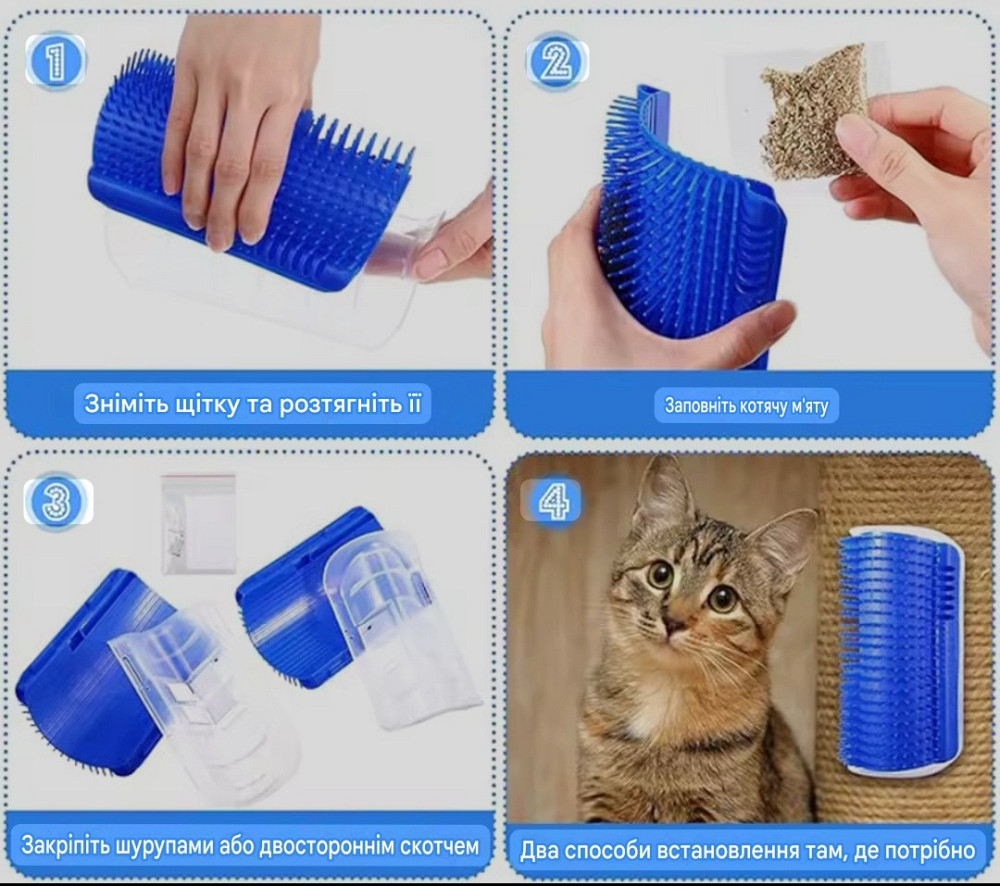 1

Зніміть щітку та розтягніть її

2

Заповніть котячу м'яту

3

Закріпіть шурупами або двостороннім скотчем

4

Два способи встановлення там, де потрібно