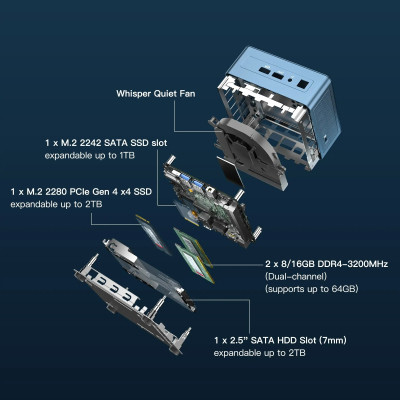 Whisper Quiet Fan

1 x M.2 2242 SATA SSD slot
expandable up to 1TB

1 x M.2 2280 PCIe Gen 4 x4 SSD
expandable up to 2TB

2 x 8/16GB DDR4-3200MHz
(Dual-channel)
(supports up to 64GB)

1 x 2.5" SATA HDD Slot (7mm)
expandable up to 2TB