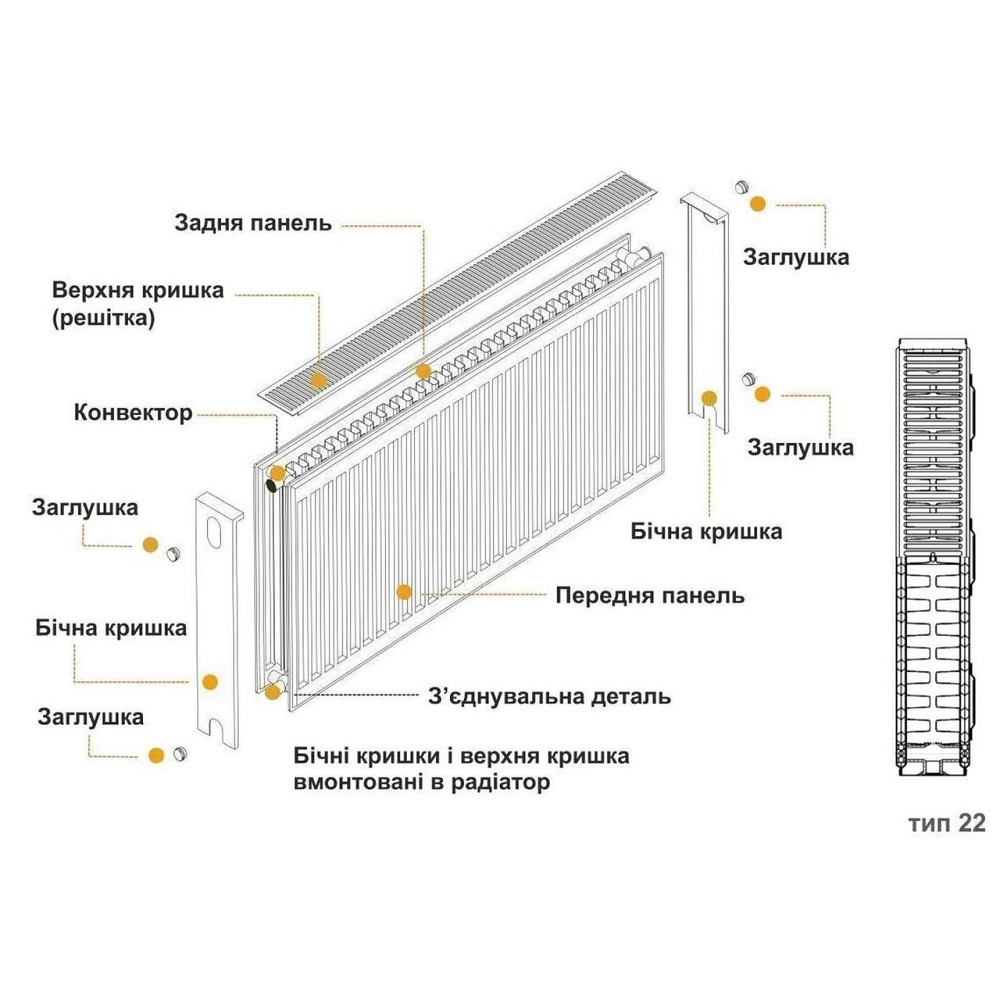 Задня панель

Верхня кришка (решітка)

Конвектор

Заглушка

Бічна кришка

Заглушка

Заглушка

Заглушка

Бічна кришка

Передня панель

З'єднувальна деталь

Бічні кришки і верхня кришка вмонтовані в радіатор

тип 22