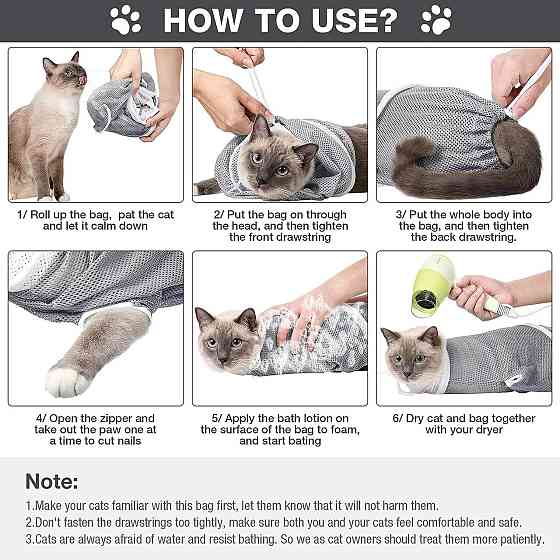 HOW TO USE?

1/ Roll up the bag, pat the cat and let it calm down

2/ Put the bag on through the head, and then tighten the front drawstring

3/ Put the whole body into the bag, and then tighten the back drawstring.

4/ Open the zipper and take out the paw one at a time to cut nails

5/ Apply the bath lotion on the surface of the bag to foam, and start bating

6/ Dry cat and bag together with your dryer

Note:

1.Make your cats familiar with this bag first, let them know that it will not harm them.

2.Don't fasten the drawstrings too tightly, make sure both you and your cats feel comfortable and safe.

3.Cats are always afraid of water and resist bathing. So we as cat owners should treat them more patiently.