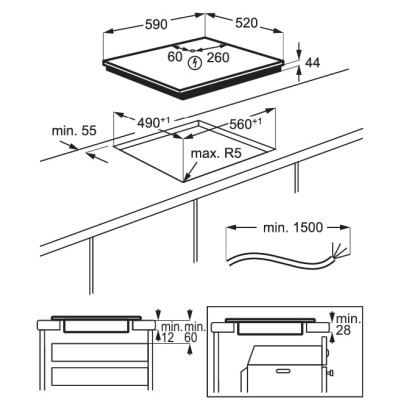 590
520
60
260
44
$490^{+1}$
$560^{+1}$
min. 55
max. R5
min. 1500
min.
12
min.
60
min.
28