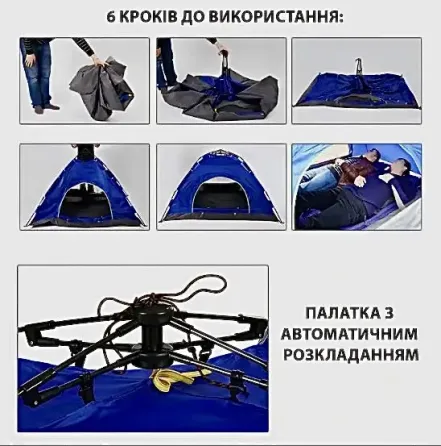 6 КРОКІВ ДО ВИКОРИСТАННЯ:

ПАЛАТКА З АВТОМАТИЧНИМ РОЗКЛАДАННЯМ