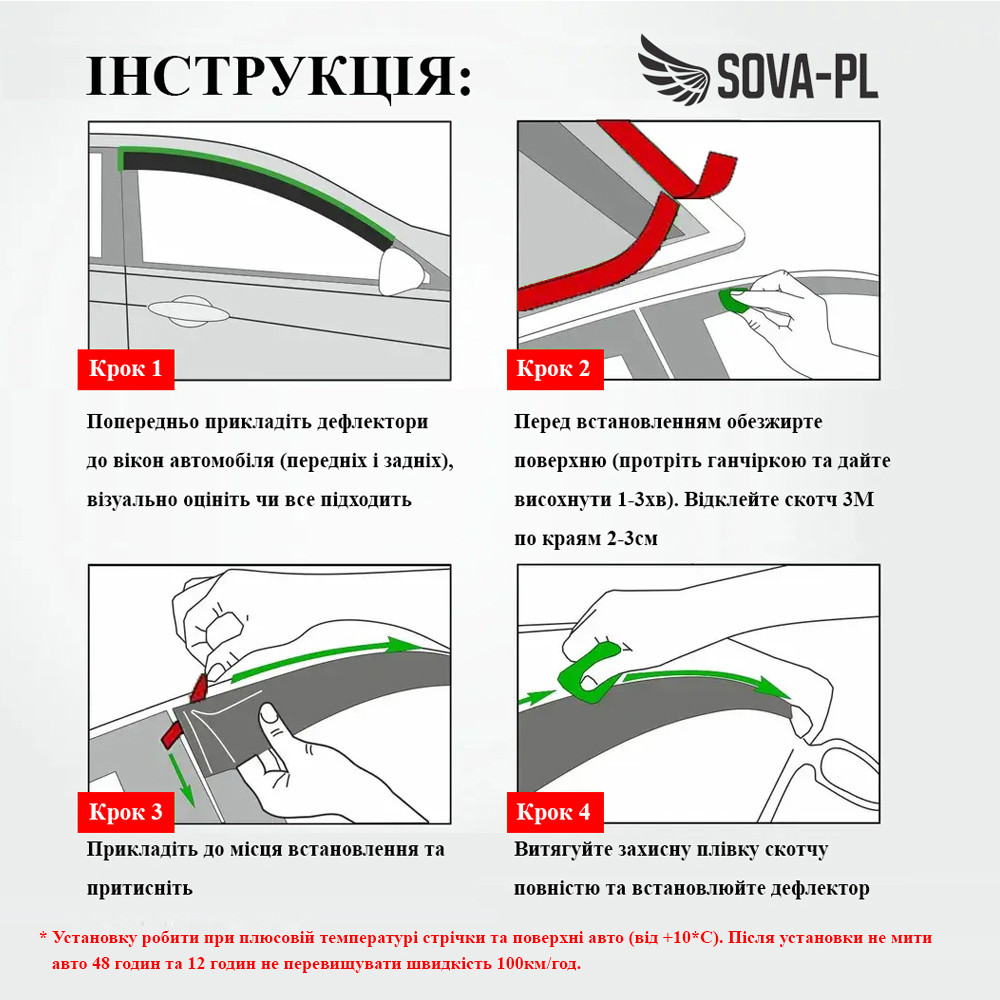 ІНСТРУКЦІЯ:

SOVA-PL

Крок 1

Попередньо прикладіть дефлектори до вікон автомобіля (передніх і задніх), візуально оцініть чи все підходить

Крок 2

Перед встановленням обезжирте поверхню (протріть ганчіркою та дайте висохнути 1-3хв). Відклейте скотч 3М по краям 2-3см

Крок 3

Прикладіть до місця встановлення та притисніть

Крок 4

Витягуйте захисну плівку скотчу повністю та встановлюйте дефлектор

* Установку робити при плюсовій температурі стрічки та поверхні авто (від +10*С). Після установки не мити авто 48 годин та 12 годин не перевищувати швидкість 100км/год.