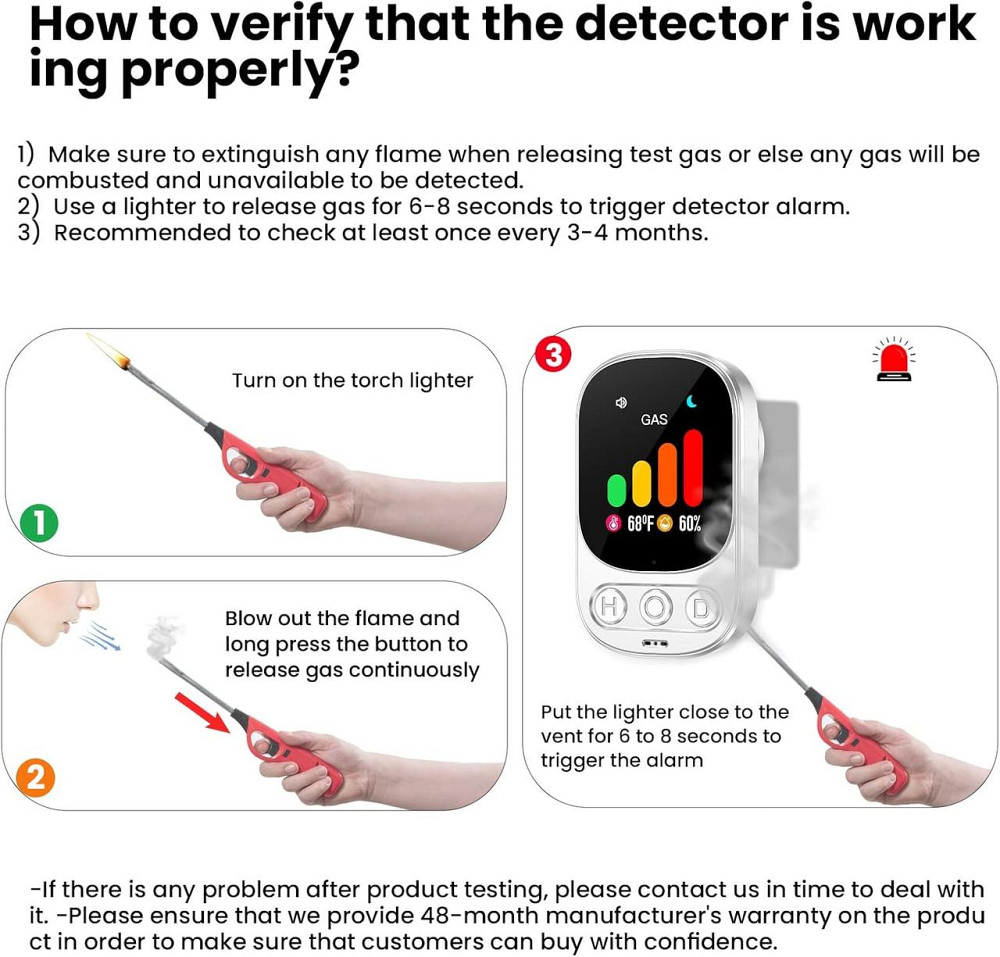 How to verify that the detector is work ing properly?

1) Make sure to extinguish any flame when releasing test gas or else any gas will be combusted and unavailable to be detected.
2) Use a lighter to release gas for 6-8 seconds to trigger detector alarm.
3) Recommended to check at least once every 3-4 months.

Turn on the torch lighter

1

Blow out the flame and long press the button to release gas continuously

2

3

GAS

68°F 60%

H O D

Put the lighter close to the vent for 6 to 8 seconds to trigger the alarm

-If there is any problem after product testing, please contact us in time to deal with it. -Please ensure that we provide 48-month manufacturer's warranty on the produ ct in order to make sure that customers can buy with confidence.