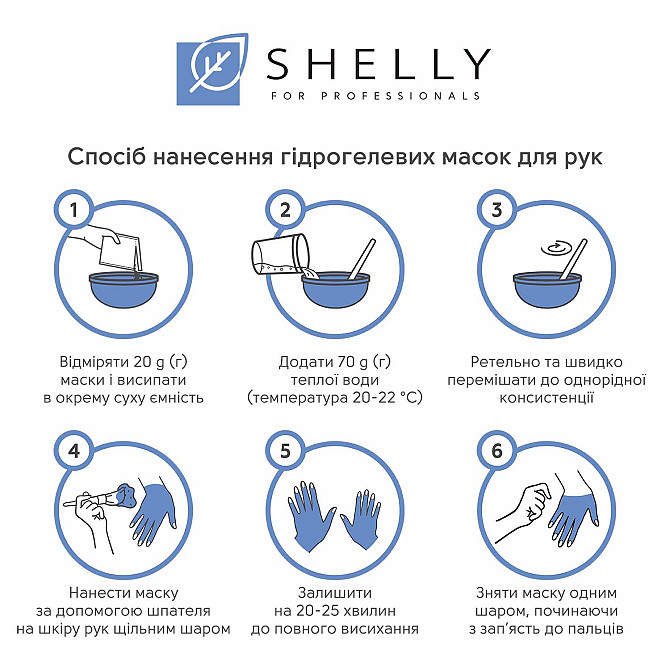 SHELLY
FOR PROFESSIONALS

Спосіб нанесення гідрогелевих масок для рук

1
Відміряти 20 g (г) маски і висипати в окрему суху ємність

2
Додати 70 g (г) теплої води (температура 20-22 °C)

3
Ретельно та швидко перемішати до однорідної консистенції

4
Нанести маску за допомогою шпателя на шкіру рук щільним шаром

5
Залишити на 20-25 хвилин до повного висихання

6
Зняти маску одним шаром, починаючи з зап'ясть до пальців