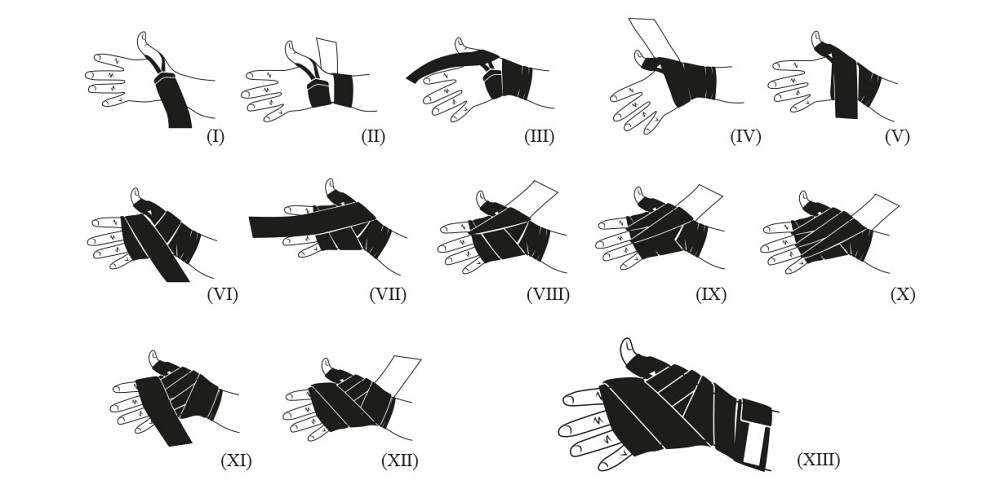 (I) (II) (III) (IV) (V)

(VI) (VII) (VIII) (IX) (X)

(XI) (XII) (XIII)