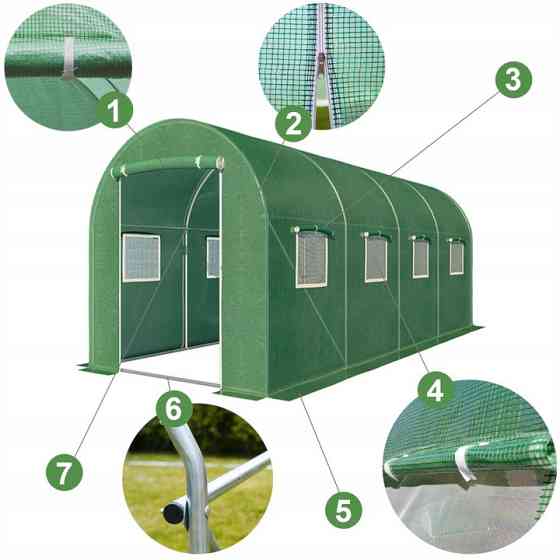 1
2
3
4
5
6
7