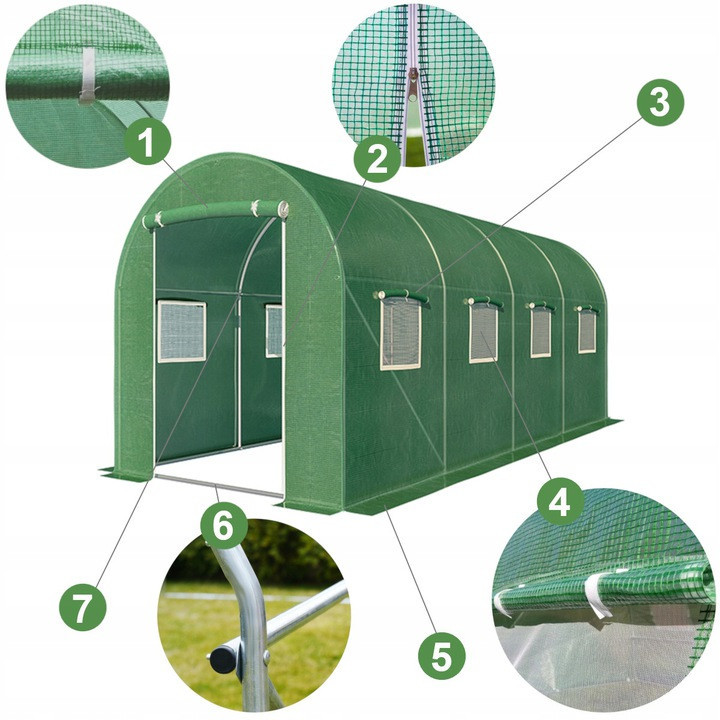 1
2
3
4
5
6
7