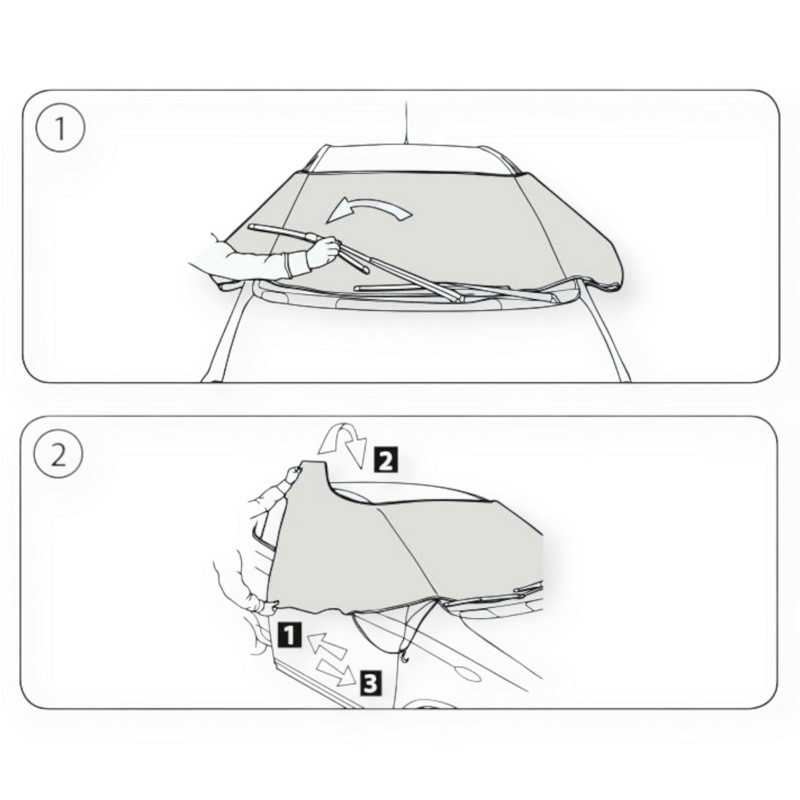 1

2

2

1

3