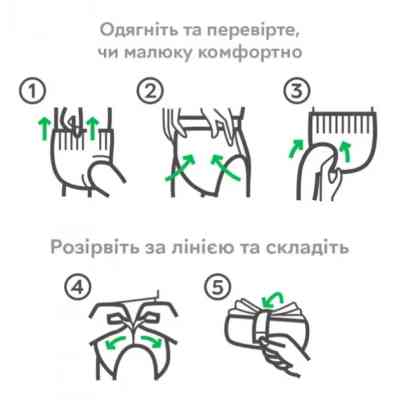 Одягніть та перевірте, чи малюку комфортно

1

2

3

Розірвіть за лінією та складіть

4

5