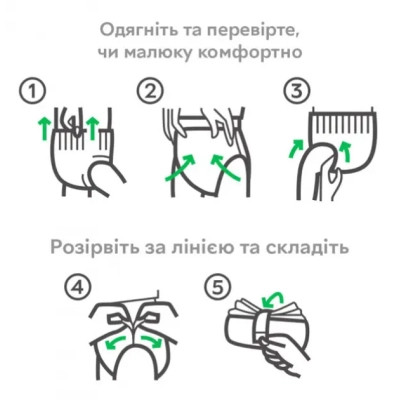 Одягніть та перевірте, чи малюку комфортно

①

②

③

Розірвіть за лінією та складіть

④

⑤