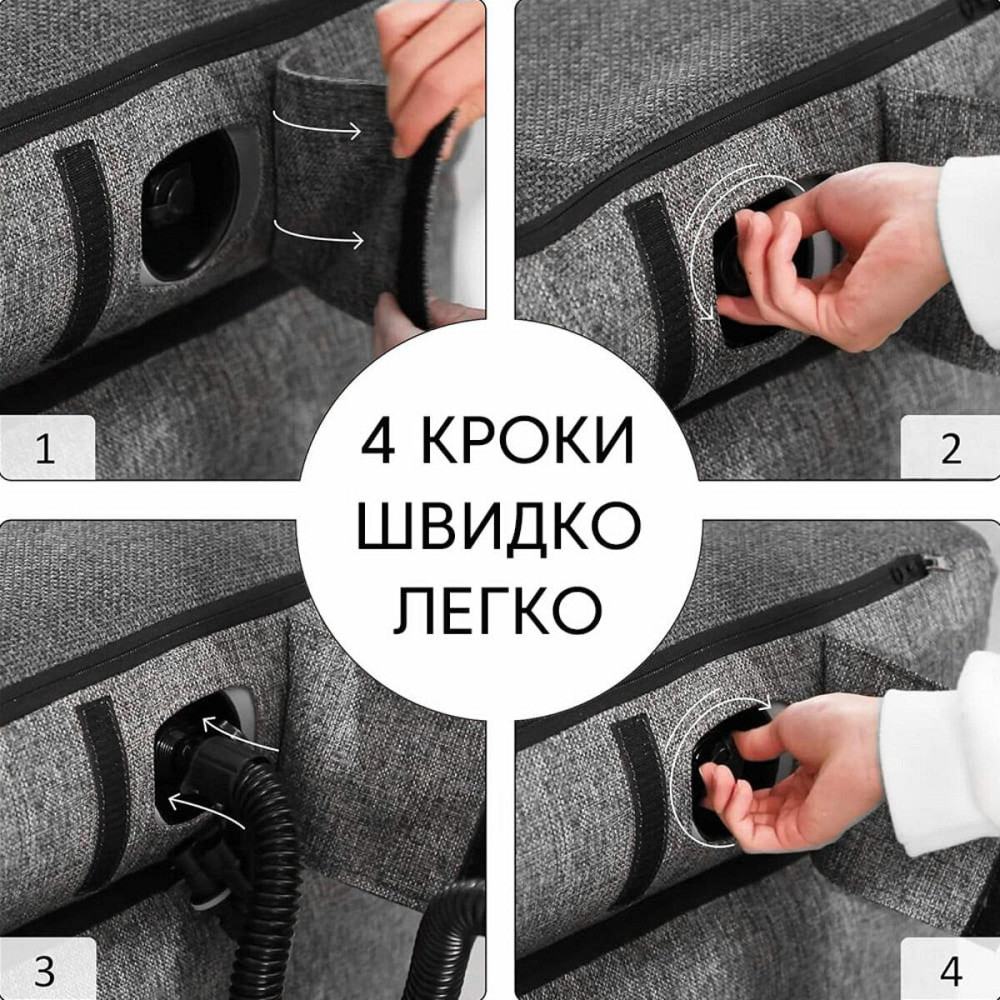 1

2

4 КРОКИ
ШВИДКО
ЛЕГКО

3

4