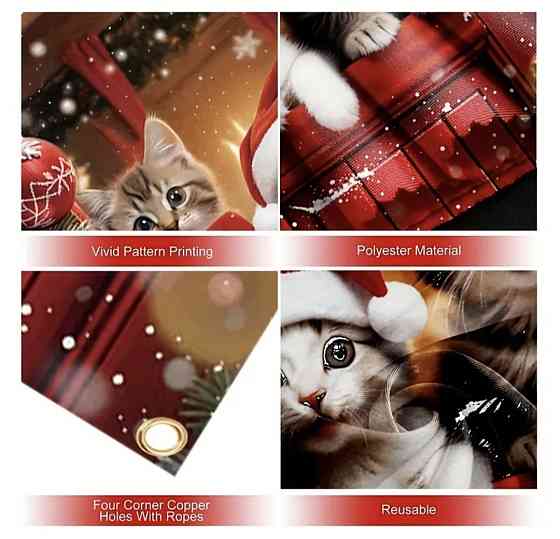 Vivid Pattern Printing

Polyester Material

Four Corner Copper Holes With Ropes

Reusable