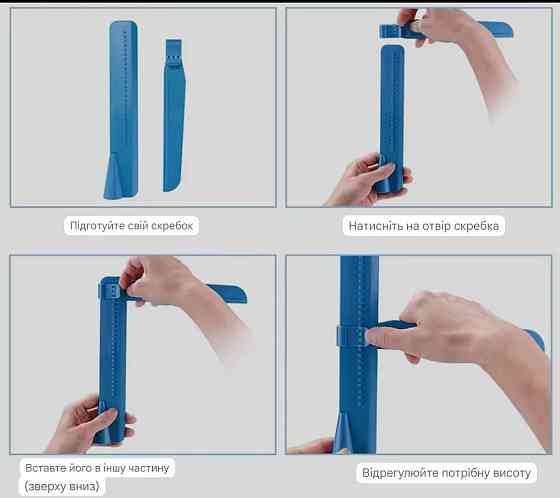 Підготуйте свій скребок

Натисніть на отвір скребка

Вставте його в іншу частину (зверху вниз)

Відрегулюйте потрібну висоту