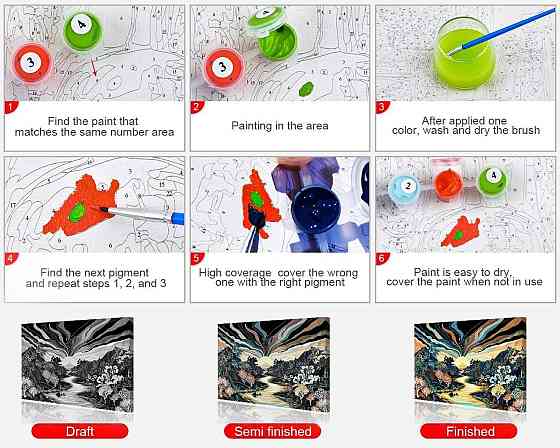 1
Find the paint that matches the same number area

2
Painting in the area

3
After applied one color, wash and dry the brush

4
Find the next pigment and repeat steps 1, 2, and 3

5
High coverage cover the wrong one with the right pigment

6
Paint is easy to dry, cover the paint when not in use

Draft

Semi finished

Finished