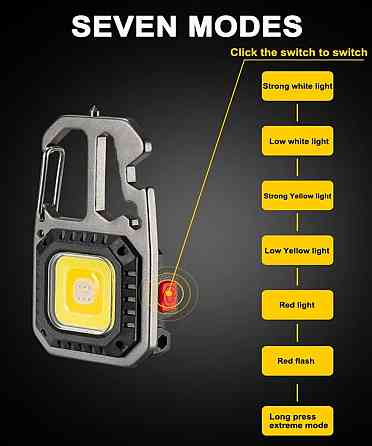 SEVEN MODES

Click the switch to switch

Strong white light

Low white light

Strong Yellow light

Low Yellow light

Red light

Red flash

Long press extreme mode