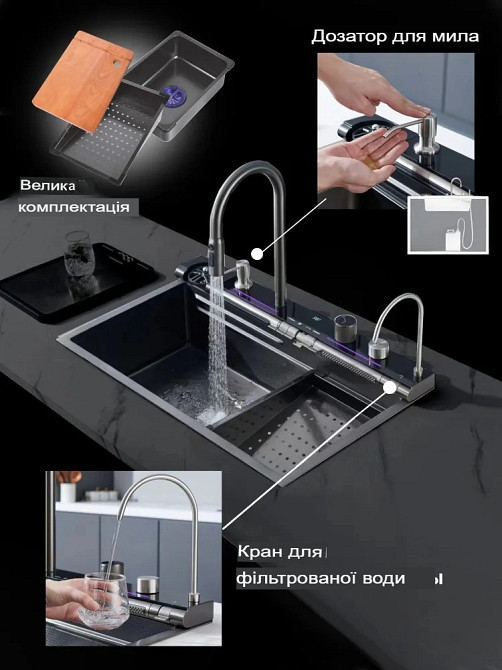 Дозатор для мила

Велика комплектація

Кран для фільтрованої води