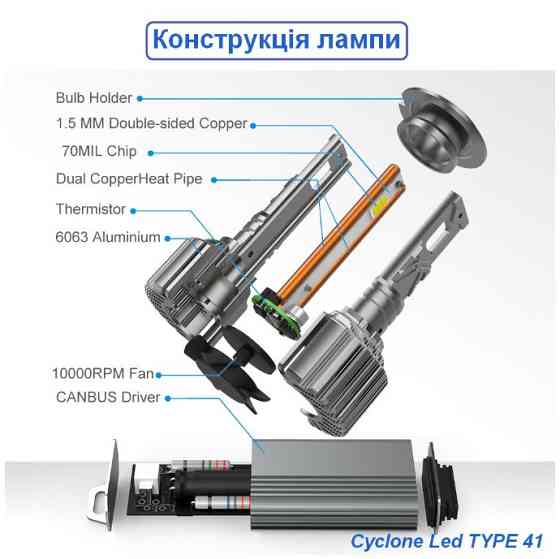 Конструкція лампи

Bulb Holder
1.5 MM Double-sided Copper
70MIL Chip
Dual CopperHeat Pipe
Thermistor
6063 Aluminium
10000RPM Fan
CANBUS Driver

Cyclone Led TYPE 41