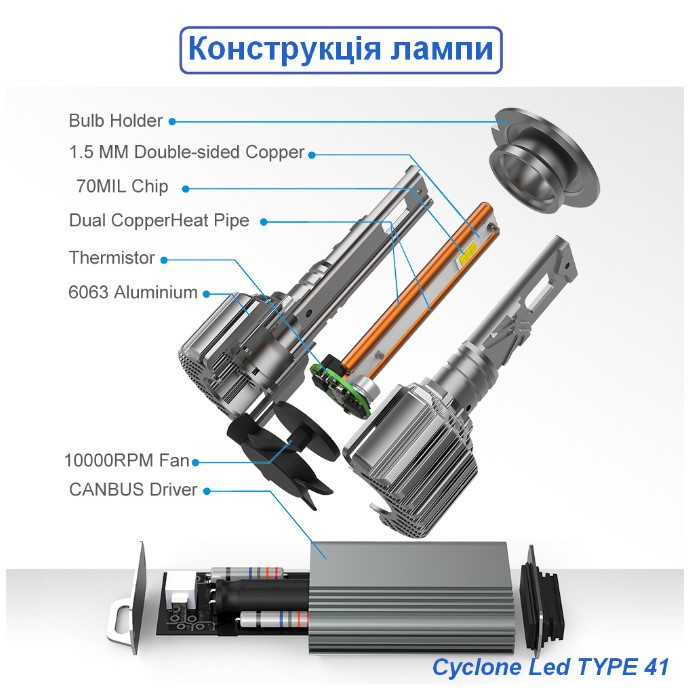 Конструкція лампи

Bulb Holder

1.5 MM Double-sided Copper

70MIL Chip

Dual CopperHeat Pipe

Thermistor

6063 Aluminium

10000RPM Fan

CANBUS Driver

Cyclone Led TYPE 41