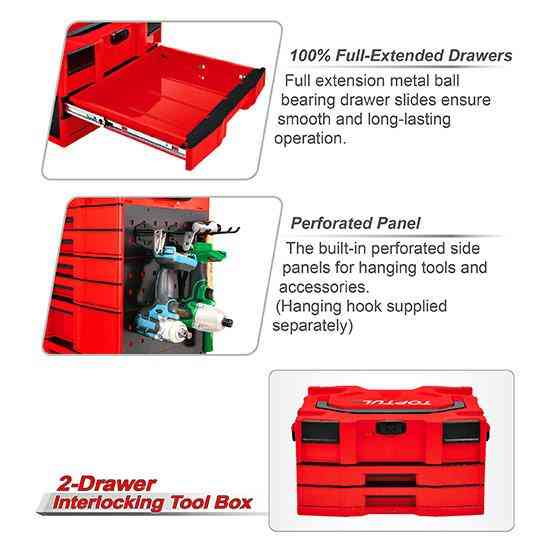 100% Full-Extended Drawers

Full extension metal ball bearing drawer slides ensure smooth and long-lasting operation.

Perforated Panel

The built-in perforated side panels for hanging tools and accessories.
(Hanging hook supplied separately)

TOPTUL

2-Drawer
Interlocking Tool Box