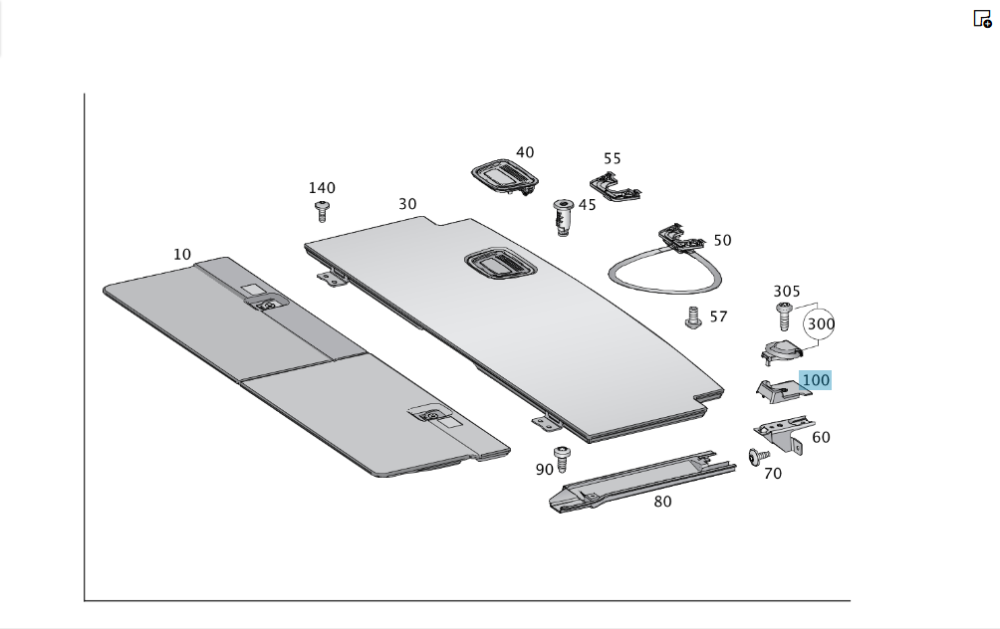 40
55
140
30
45
50
10
305
57
300
100
60
90
70
80