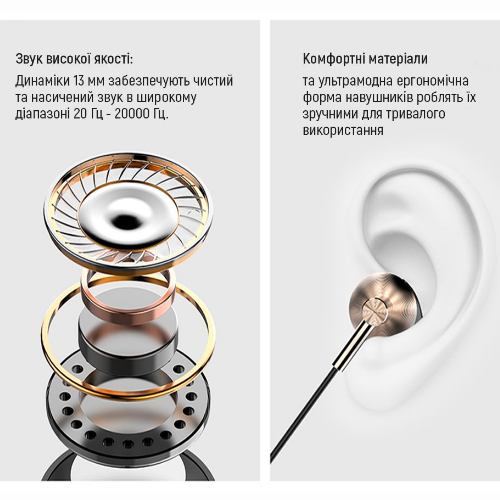 Звук високої якості:

Динаміки 13 мм забезпечують чистий та насичений звук в широкому діапазоні 20 Гц - 20000 Гц.

Комфортні матеріали

та ультрамодна ергономічна форма навушників роблять їх зручними для тривалого використання