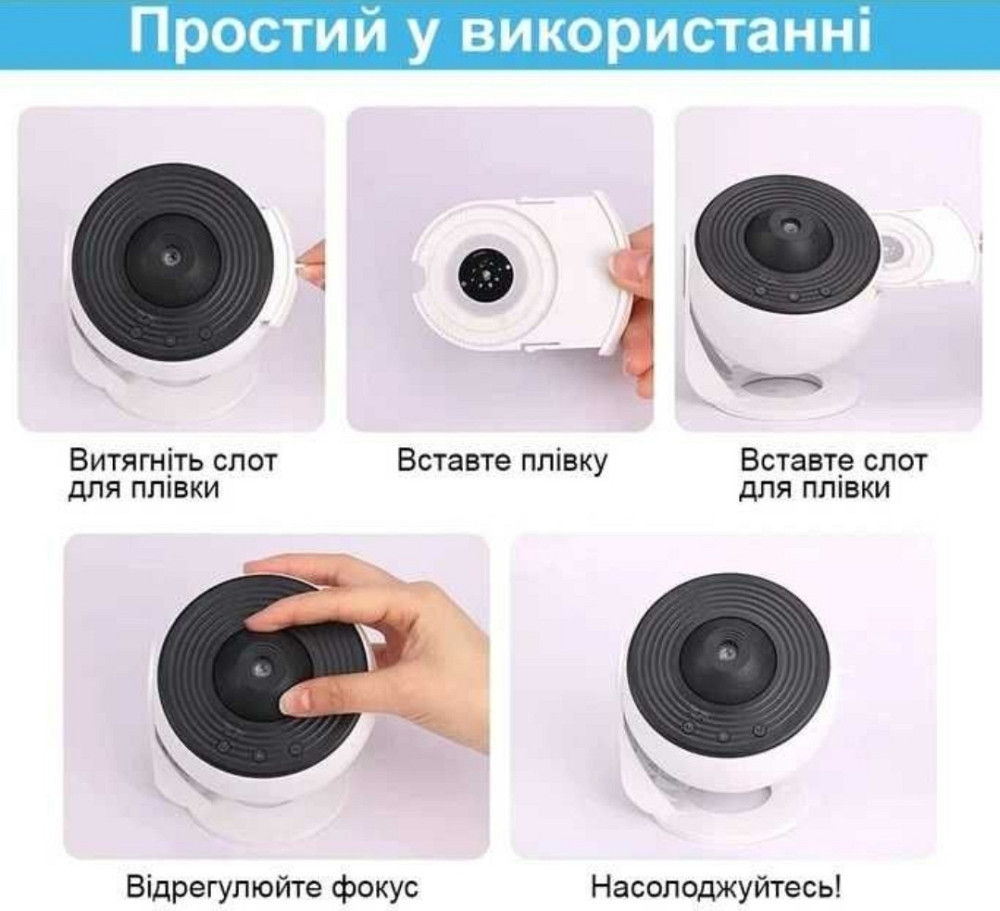 Простий у використанні

Витягніть слот для плівки

Вставте плівку

Вставте слот для плівки

Відрегулюйте фокус

Насолоджуйтесь!