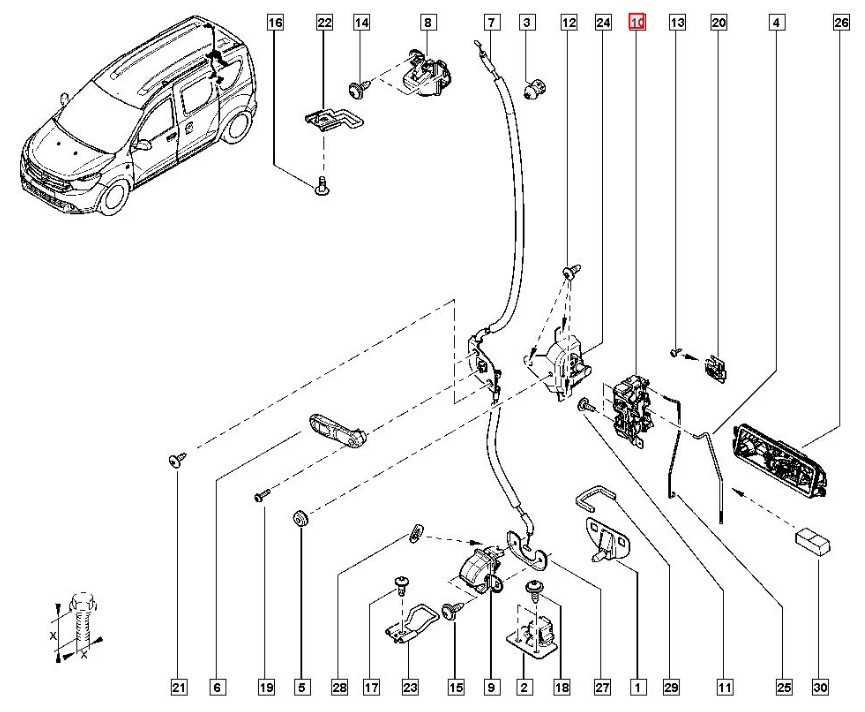 16 22 14 8 7 3 12 24 10 13 20 4 26

X X

21 6 19 5 28 17 23 15 9 2 18 27 1 29 11 25 30