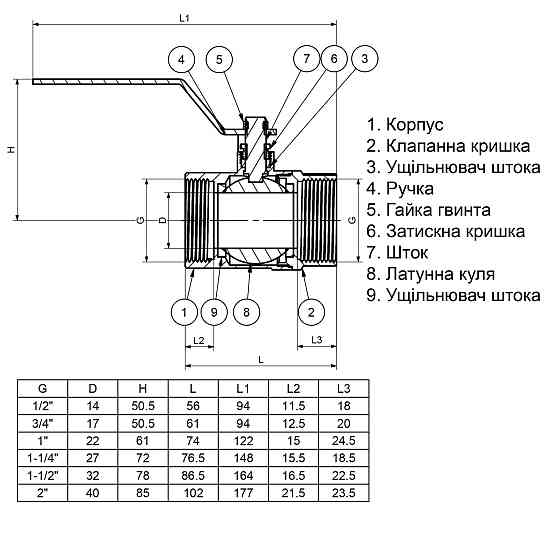 L1

4 5 7 6 3

H

G D G

1 9 8 2

L2 L3

L

1. Корпус
2. Клапанна кришка
3. Ущільнювач штока
4. Ручка
5. Гайка гвинта
6. Затискна кришка
7. Шток
8. Латунна куля
9. Ущільнювач штока

| G | D | H | L | L1 | L2 | L3 |
|---|---|---|---|---|---|---|
| 1/2" | 14 | 50.5 | 56 | 94 | 11.5 | 18 |
| 3/4" | 17 | 50.5 | 61 | 94 | 12.5 | 20 |
| 1" | 22 | 61 | 74 | 122 | 15 | 24.5 |
| 1-1/4" | 27 | 72 | 76.5 | 148 | 15.5 | 18.5 |
| 1-1/2" | 32 | 78 | 86.5 | 164 | 16.5 | 22.5 |
| 2" | 40 | 85 | 102 | 177 | 21.5 | 23.5 |