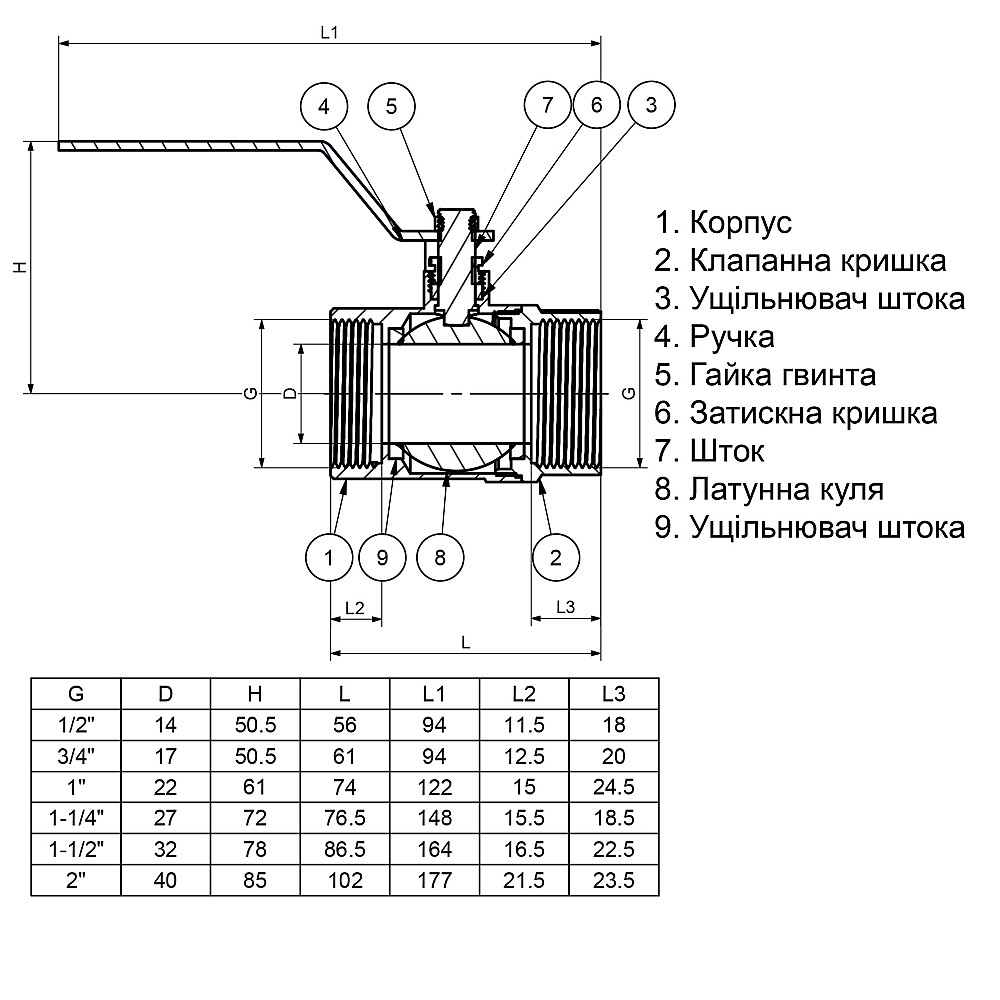 L1

4 5 7 6 3

H

G D G

1 9 8 2

L2 L3

L

1. Корпус
2. Клапанна кришка
3. Ущільнювач штока
4. Ручка
5. Гайка гвинта
6. Затискна кришка
7. Шток
8. Латунна куля
9. Ущільнювач штока

| G | D | H | L | L1 | L2 | L3 |
|---|---|---|---|---|---|---|
| 1/2" | 14 | 50.5 | 56 | 94 | 11.5 | 18 |
| 3/4" | 17 | 50.5 | 61 | 94 | 12.5 | 20 |
| 1" | 22 | 61 | 74 | 122 | 15 | 24.5 |
| 1-1/4" | 27 | 72 | 76.5 | 148 | 15.5 | 18.5 |
| 1-1/2" | 32 | 78 | 86.5 | 164 | 16.5 | 22.5 |
| 2" | 40 | 85 | 102 | 177 | 21.5 | 23.5 |