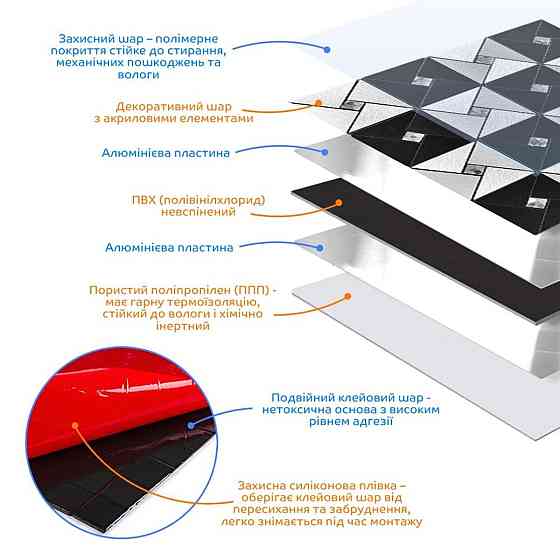 Захисний шар – полімерне покриття стійке до стирання, механічних пошкоджень та вологи

Декоративний шар з акриловими елементами

Алюмінієва пластина

ПВХ (полівінілхлорид) невспінений

Алюмінієва пластина

Пористий поліпропілен (ППП) - має гарну термоізоляцію, стійкий до вологи і хімічно інертний

Подвійний клейовий шар - нетоксична основа з високим рівнем адгезії

Захисна силіконова плівка – оберігає клейовий шар від пересихання та забруднення, легко знімається під час монтажу