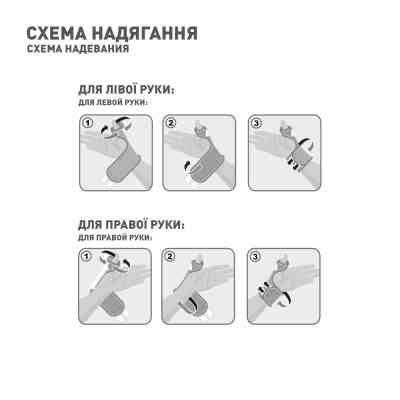 СХЕМА НАДЯГАННЯ
СХЕМА НАДЕВАНИЯ

ДЛЯ ЛІВОЇ РУКИ:
ДЛЯ ЛЕВОЙ РУКИ:

1

2

3

ДЛЯ ПРАВОЇ РУКИ:
ДЛЯ ПРАВОЙ РУКИ:

1

2

3