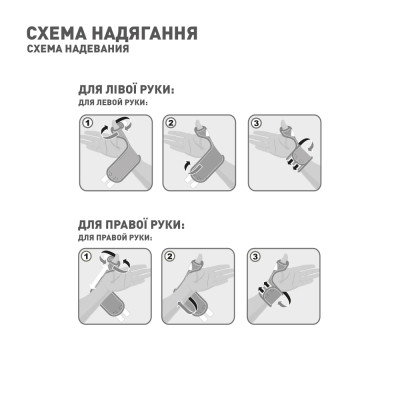 СХЕМА НАДЯГАННЯ
СХЕМА НАДЕВАНИЯ

ДЛЯ ЛІВОЇ РУКИ:
ДЛЯ ЛЕВОЙ РУКИ:

1

2

3

ДЛЯ ПРАВОЇ РУКИ:
ДЛЯ ПРАВОЙ РУКИ:

1

2

3