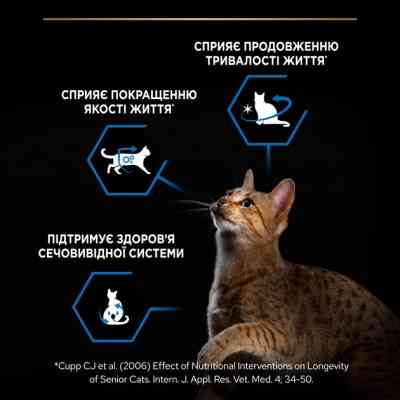 СПРИЯЄ ПРОДОВЖЕННЮ ТРИВАЛОСТІ ЖИТТЯ*

СПРИЯЄ ПОКРАЩЕННЮ ЯКОСТІ ЖИТТЯ*

ПІДТРИМУЄ ЗДОРОВ'Я СЕЧОВИВІДНОЇ СИСТЕМИ

*Cupp CJ et al. (2006) Effect of Nutritional Interventions on Longevity of Senior Cats. Intern. J. Appl. Res. Vet. Med. 4; 34-50.